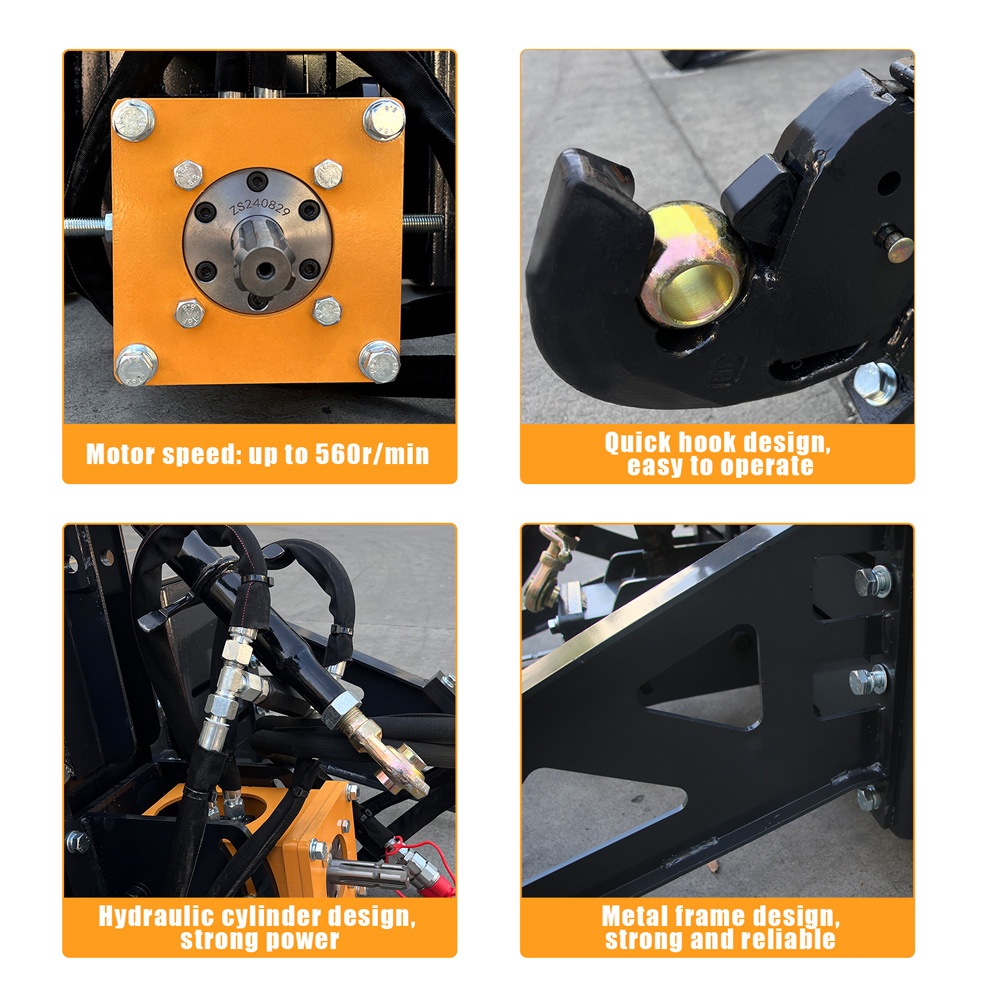 ZS240829

Motor speed: up to 560r/min

Quick hook design, easy to operate

Hydraulic cylinder design, strong power

Metal frame design, strong and reliable